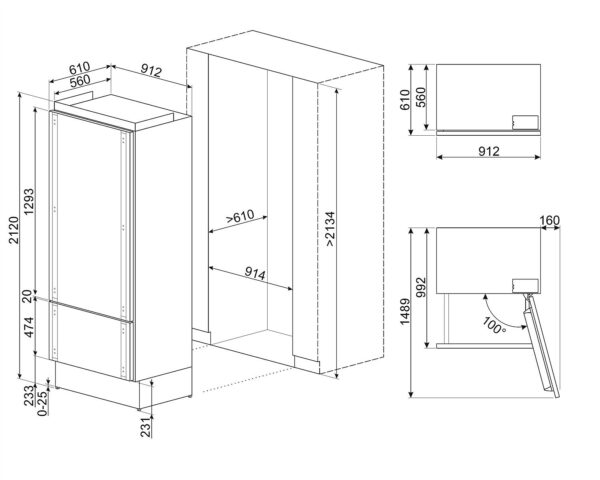 610
560
912
2120
1293
20
474
233
0-25
231
>610
914
>2134
610
560
912
160
1489
992
100°