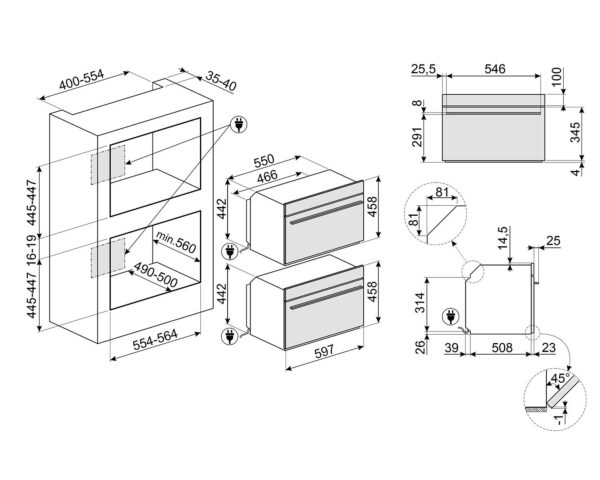 400-554
35-40
445-447
16-19
445-447
min.560
490-500
554-564
550
466
442
458
442
458
597
25,5
546
100
8
291
345
4
81
81
14,5
25
314
26
39
508
23
45°
-1