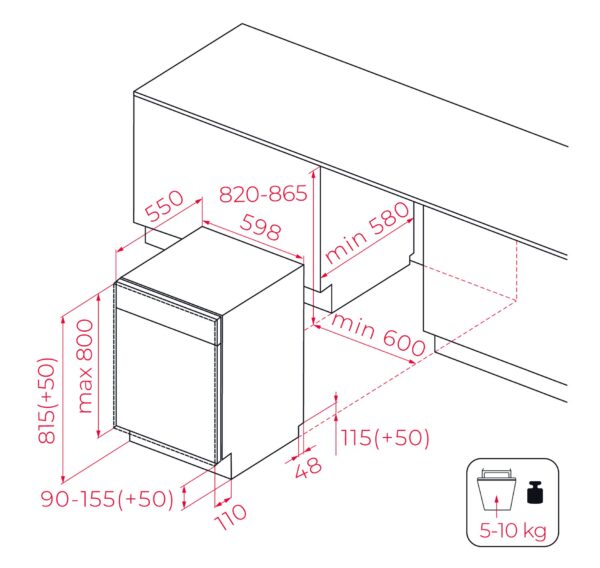 550

820-865

598

min 580

min 600

815(+50)

max 800

115(+50)

48

90-155(+50)

110

5-10 kg