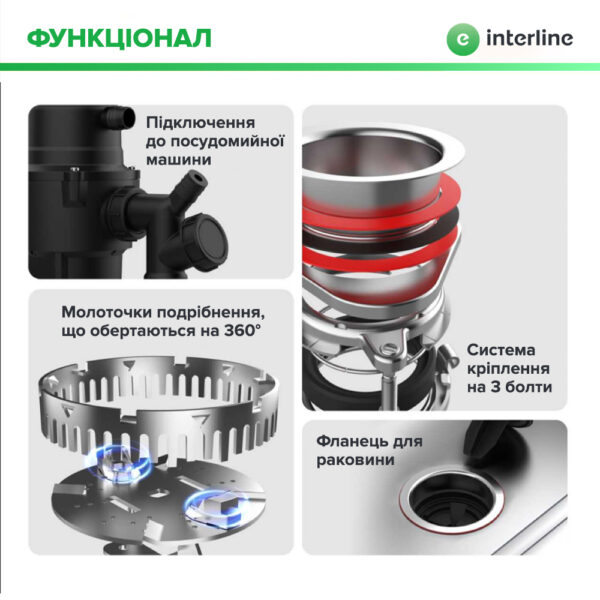 ФУНКЦІОНАЛ

e interline

Підключення до посудомийної машини

Молоточки подрібнення, що обертаються на 360°

Система кріплення на 3 болти

Фланець для раковини