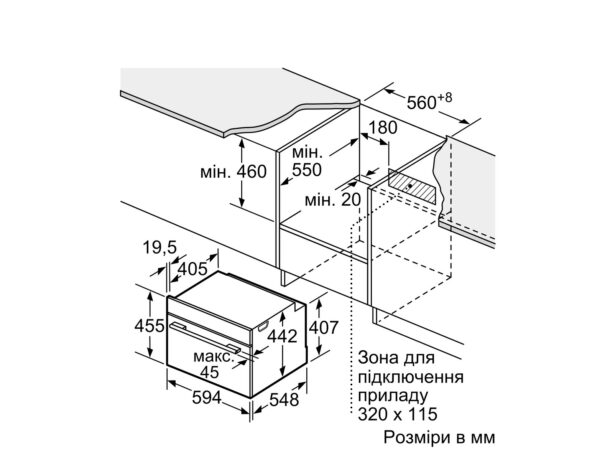 $560^{+8}$

180

мін. 460

мін. 550

мін. 20

19,5

405

455

442

407

макс. 45

594

548

Зона для підключення приладу 320 x 115

Розміри в мм