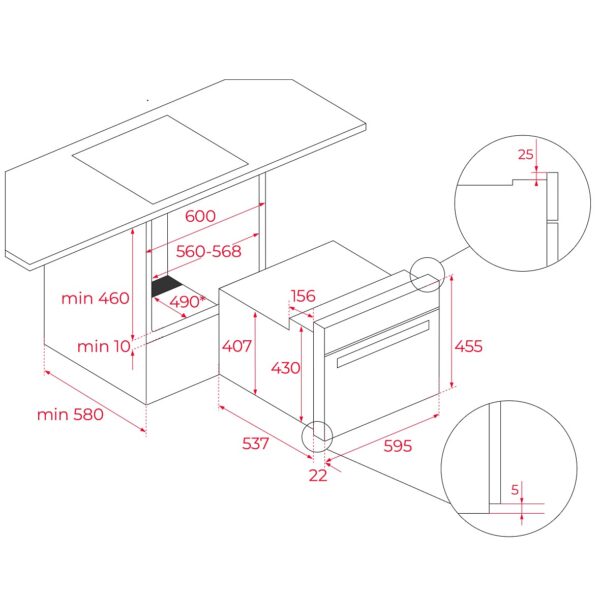 600
560-568
min 460
490*
min 10
min 580
156
407
430
455
537
595
22
25
5