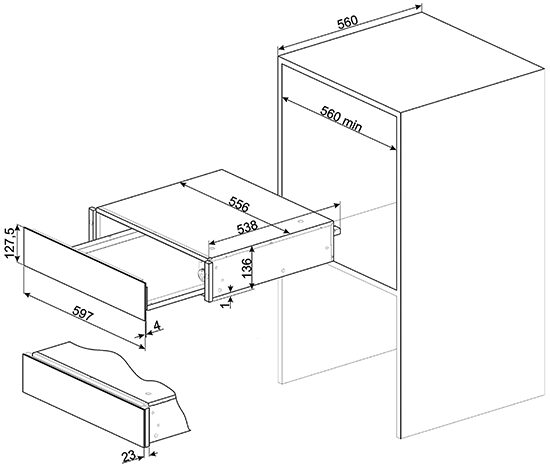 560

560 min

556

538

127,5

136

1

597

4

23