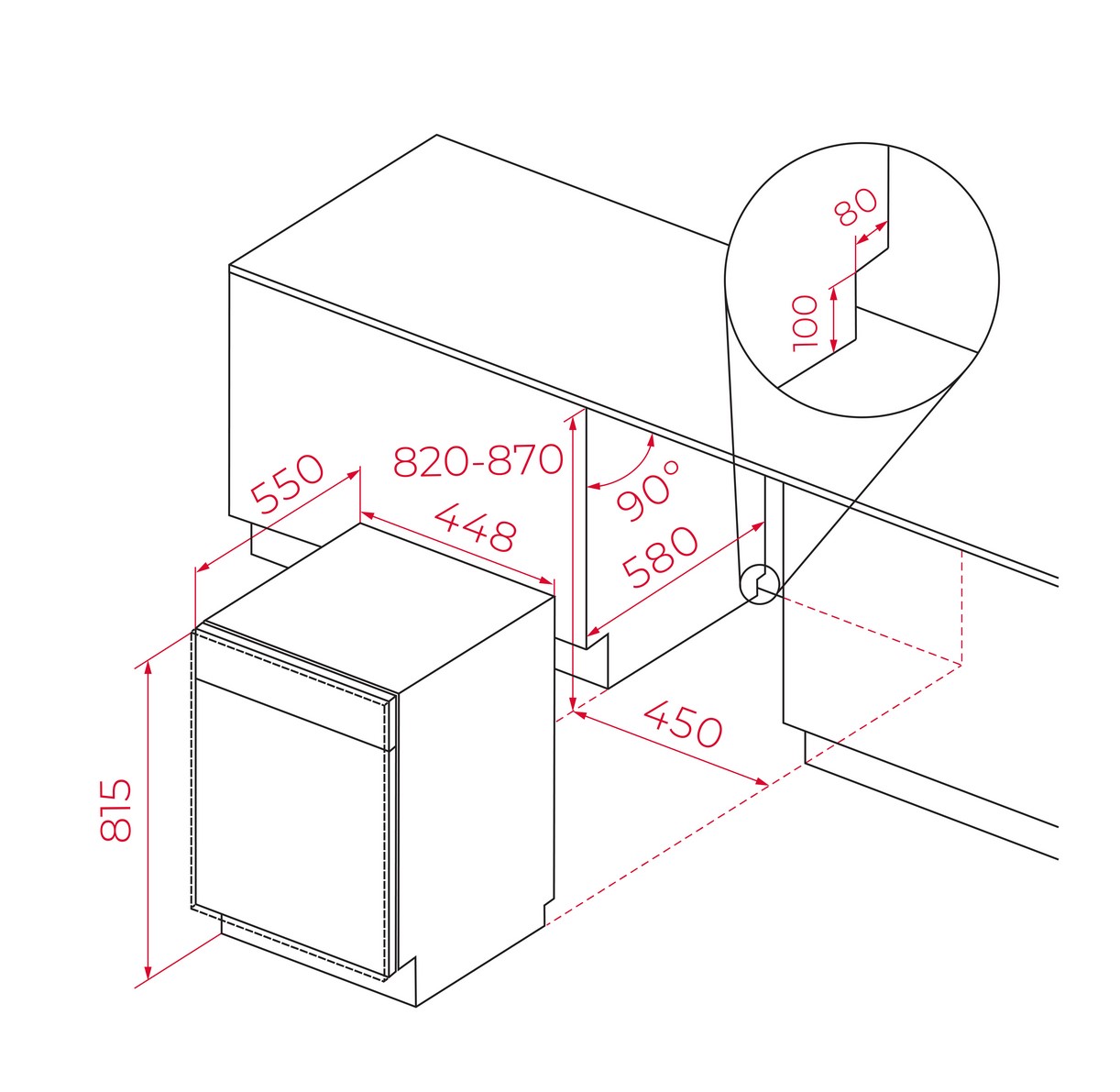 80

100

820-870

550

448

90°

580

450

815