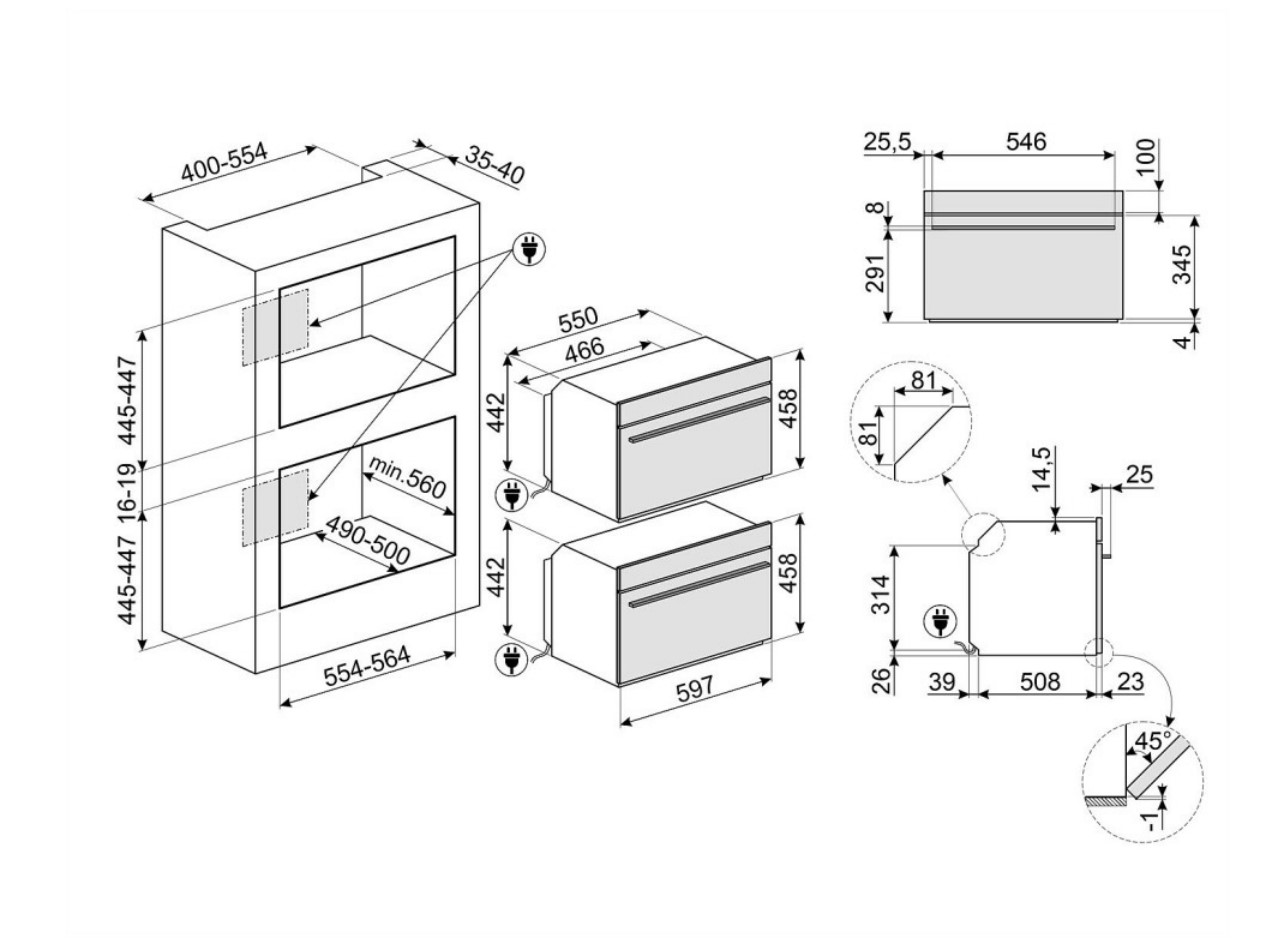 400-554
35-40
445-447
16-19
445-447
min.560
490-500
554-564
550
466
442
458
442
458
597
25,5
546
100
8
291
345
4
81
81
14,5
25
314
26
39
508
23
45°
-1