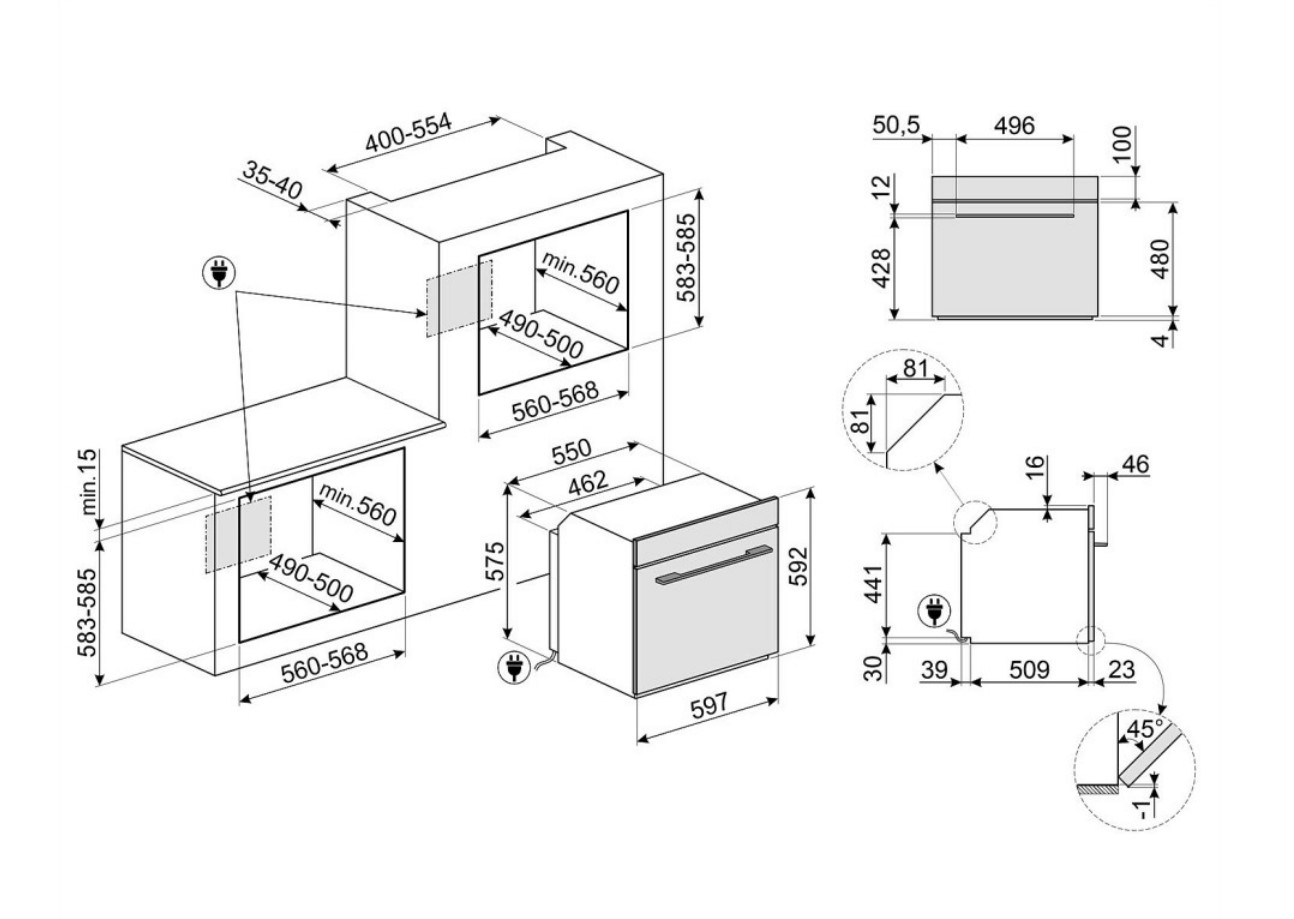 400-554
35-40
583-585
min.560
490-500
560-568
min.15
min.560
490-500
583-585
560-568
550
462
575
592
597
50,5
496
100
12
428
480
4
81
81
16
46
441
30
39
509
23
45°
-1