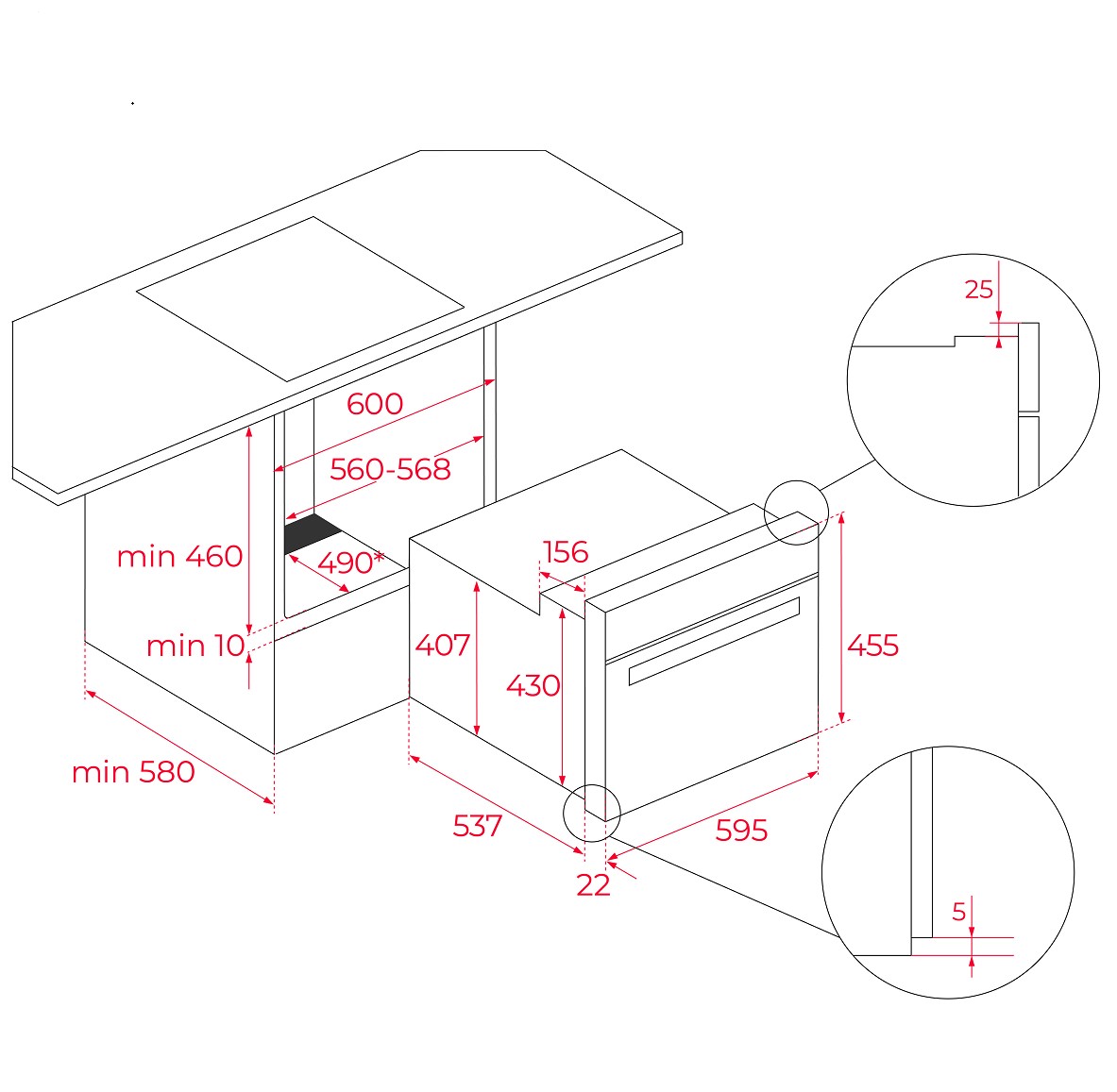 25
600
560-568
min 460
490*
156
min 10
407
430
455
min 580
537
595
22
5