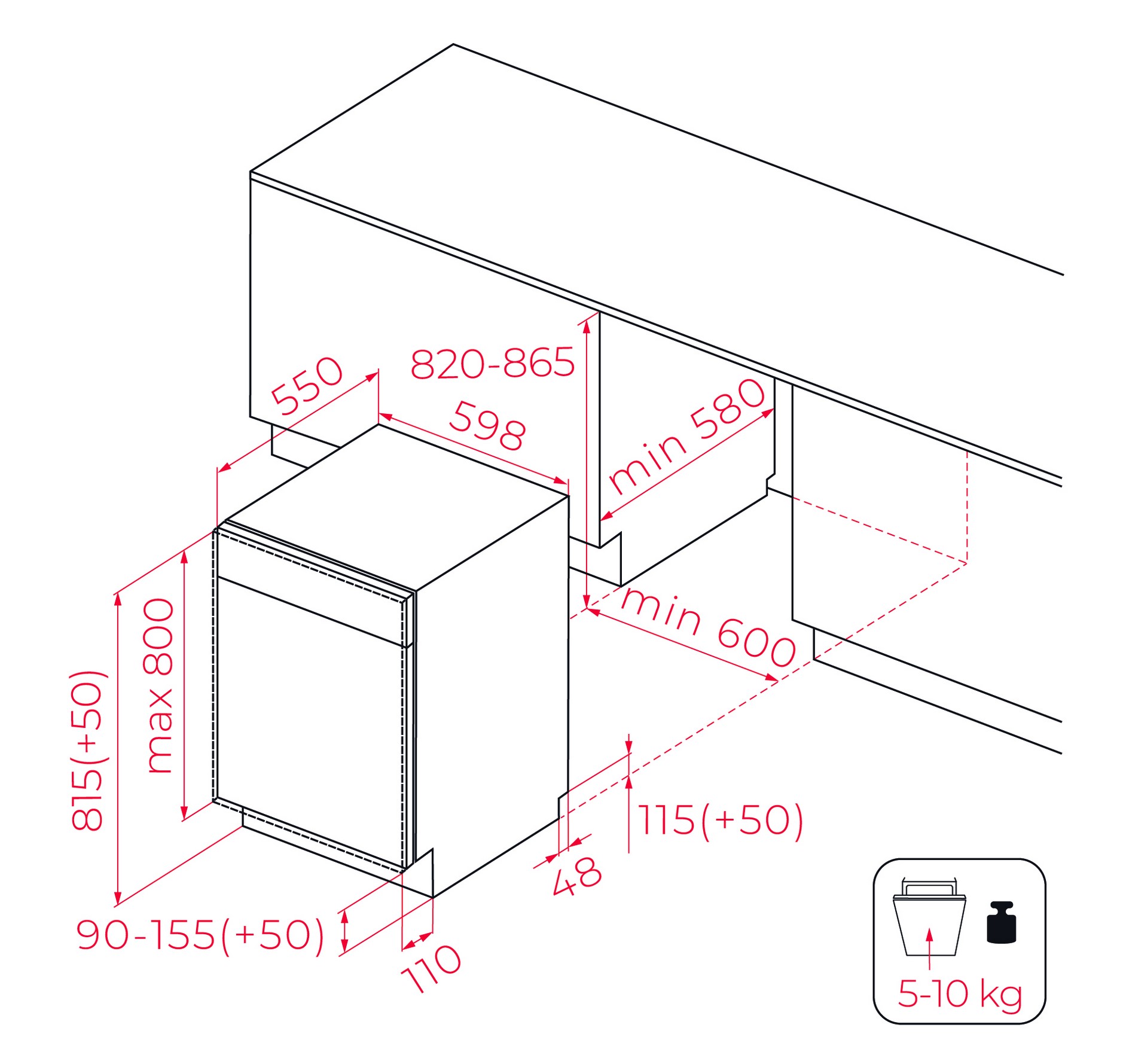 550
820-865
598
min 580
min 600
815(+50)
max 800
115(+50)
48
90-155(+50)
110
5-10 kg