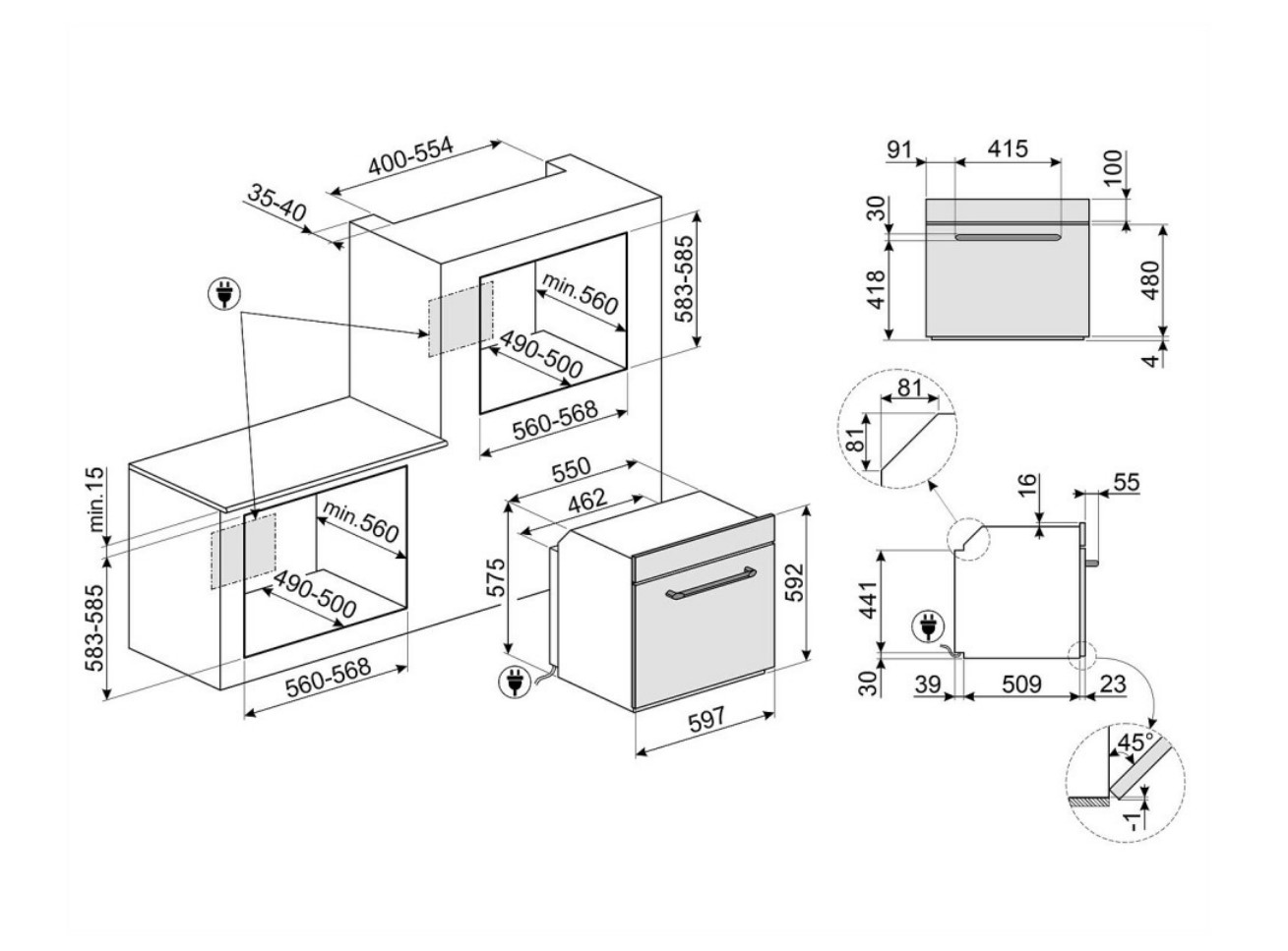 400-554
35-40
583-585
min.560
490-500
560-568
min.15
583-585
min.560
490-500
560-568
550
462
575
592
597
91
415
100
30
418
480
4
81
81
16
55
441
30
39
509
23
45°
-1