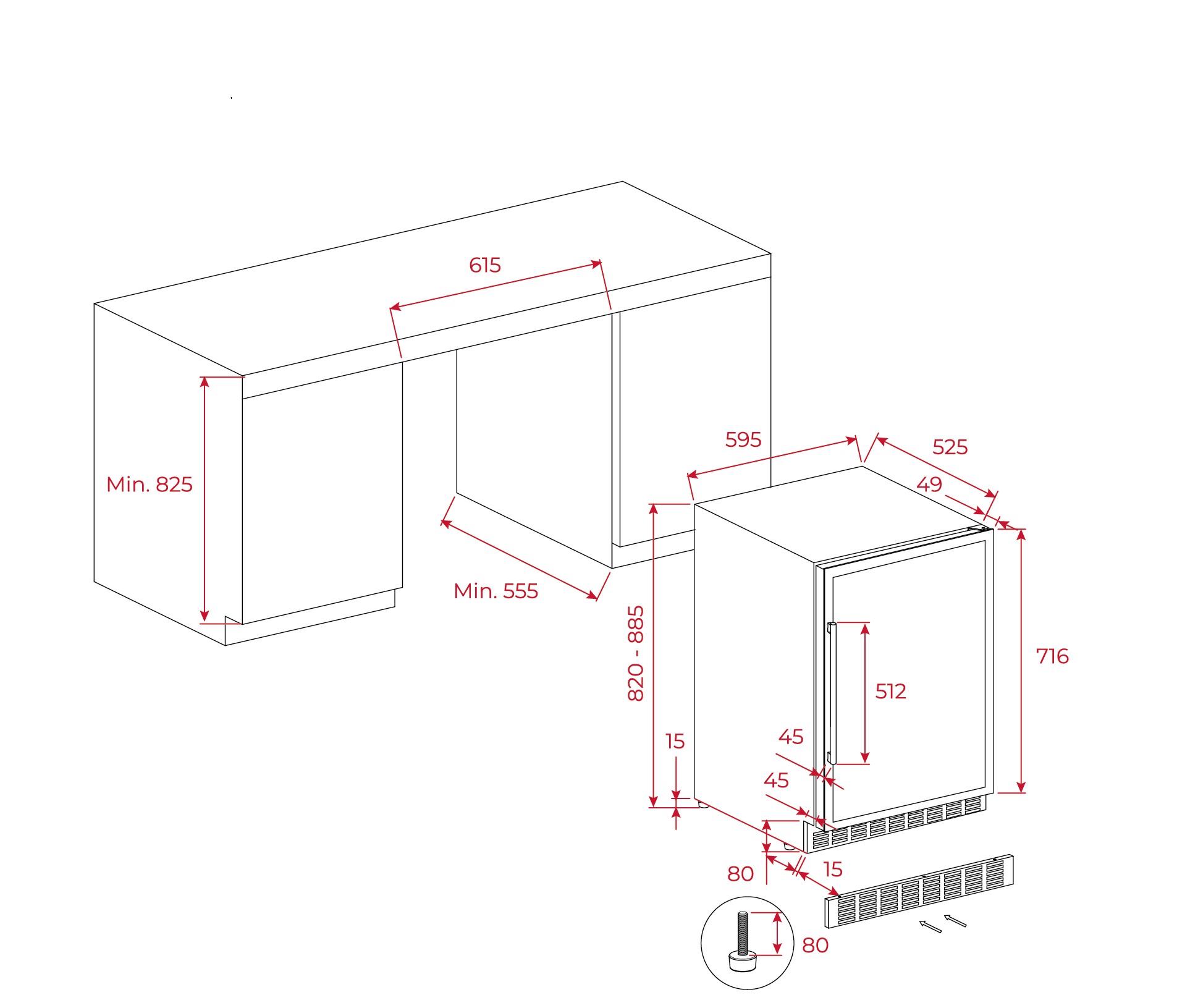 615

Min. 825

Min. 555

595

525

49

820 - 885

716

512

15

45

45

80

15

80