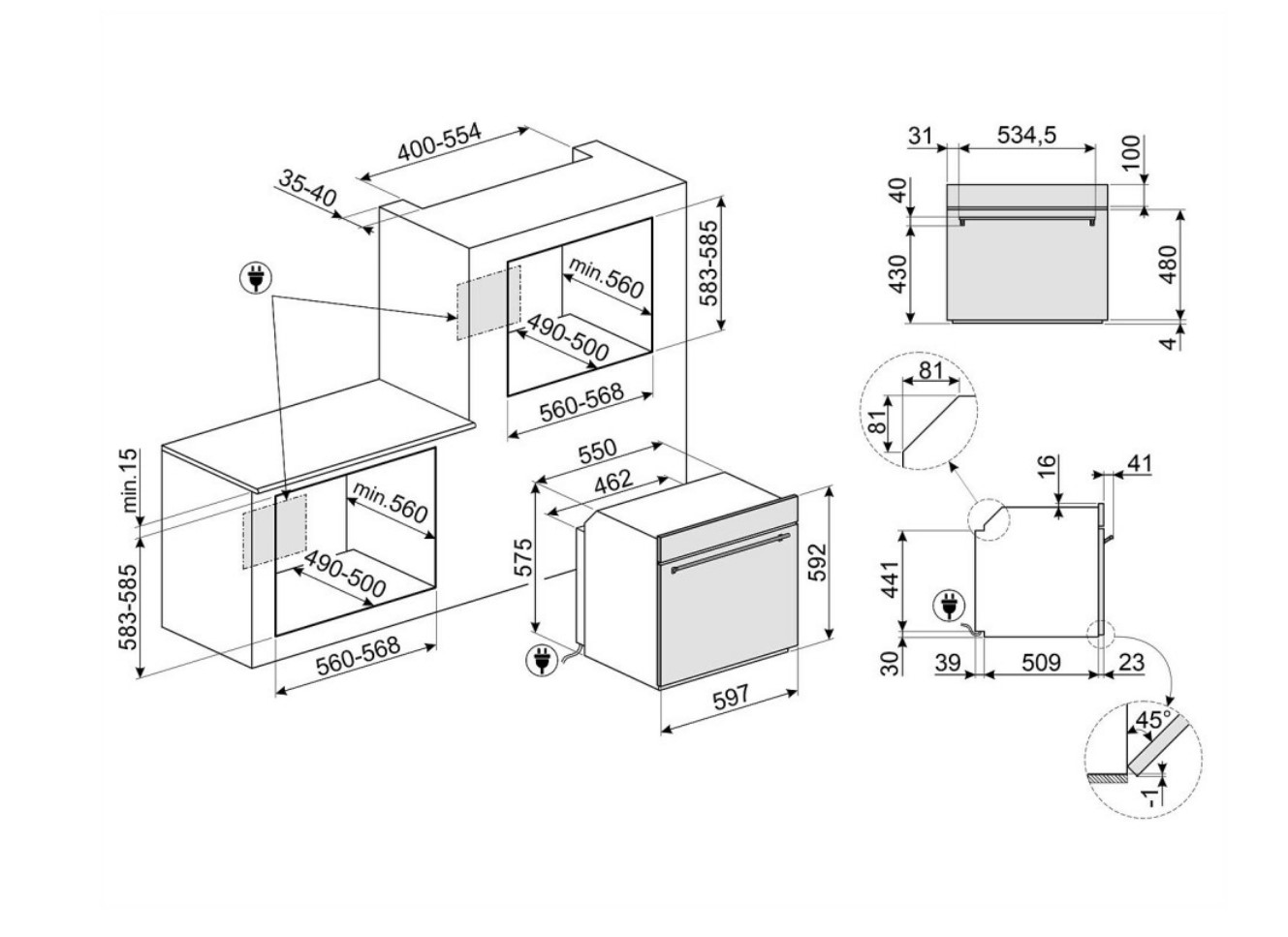 400-554
35-40
583-585
min.560
490-500
560-568
min.15
583-585
min.560
490-500
560-568
550
462
575
592
597
31
534,5
100
40
430
480
4
81
81
16
41
441
30
39
509
23
45°
-1