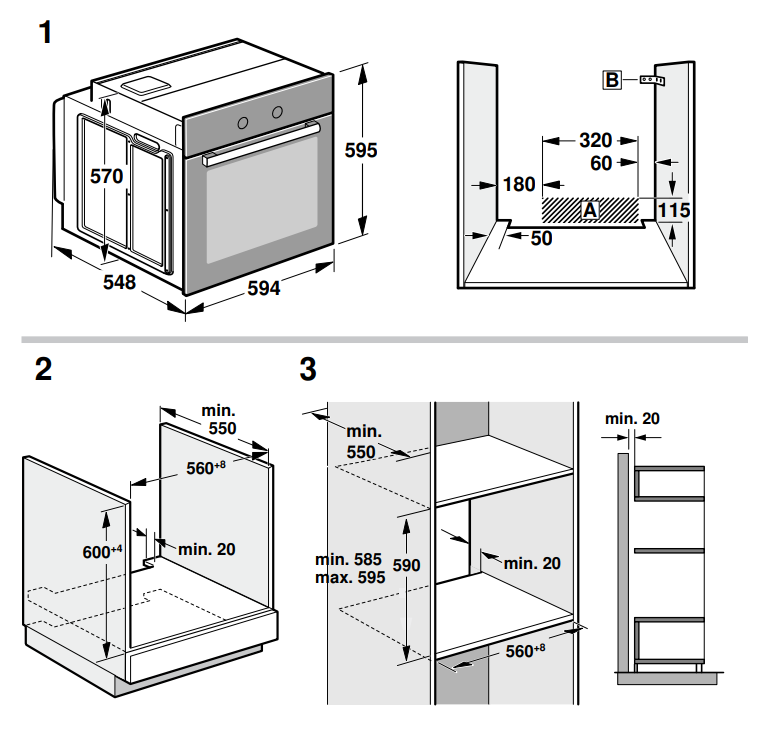 1

570
595
548
594

B
320
60
180
A
115
50

2

min. 550
$560^{+8}$
$600^{+4}$
min. 20

3

min. 550
min. 585
max. 595
590
min. 20
$560^{+8}$
min. 20