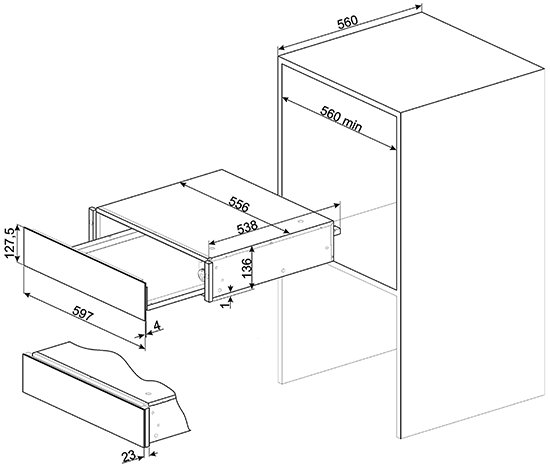 560
560 min
556
538
127,5
136
1
597
4
23